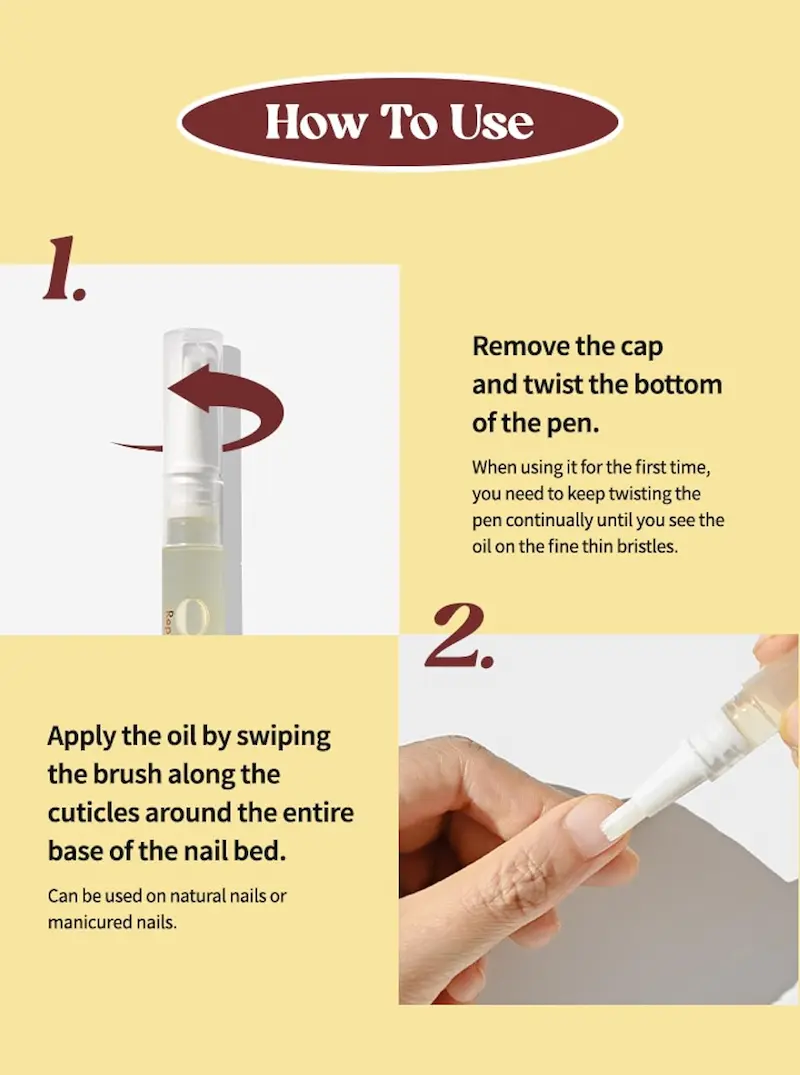 How To Use

1.

Remove the cap and twist the bottom of the pen.

When using it for the first time, you need to keep twisting the pen continually until you see the oil on the fine thin bristles.

2.

Apply the oil by swiping the brush along the cuticles around the entire base of the nail bed.

Can be used on natural nails or manicured nails.